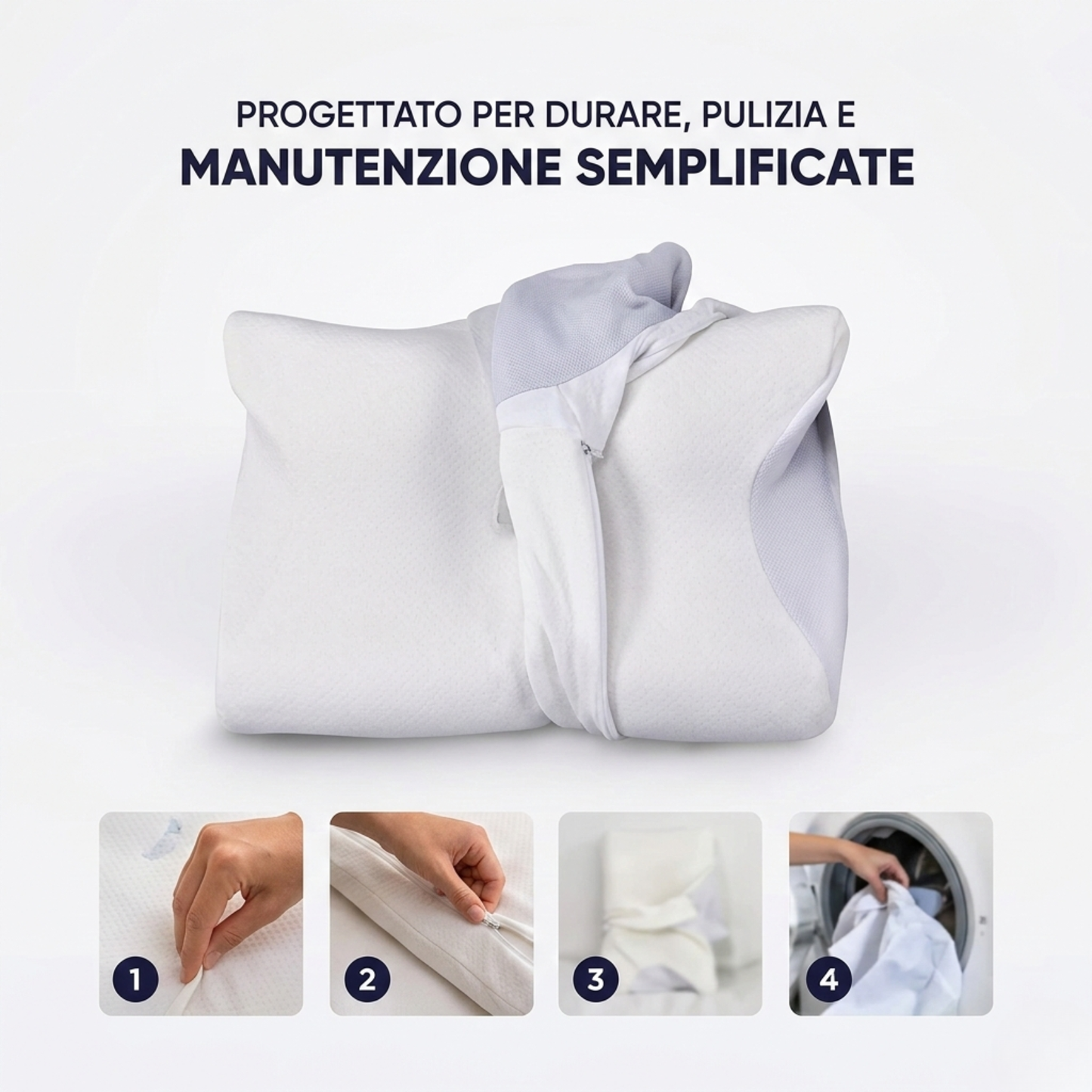 PROGETTATO PER DURARE, PULIZIA E
MANUTENZIONE SEMPLIFICATE

1

2

3

4