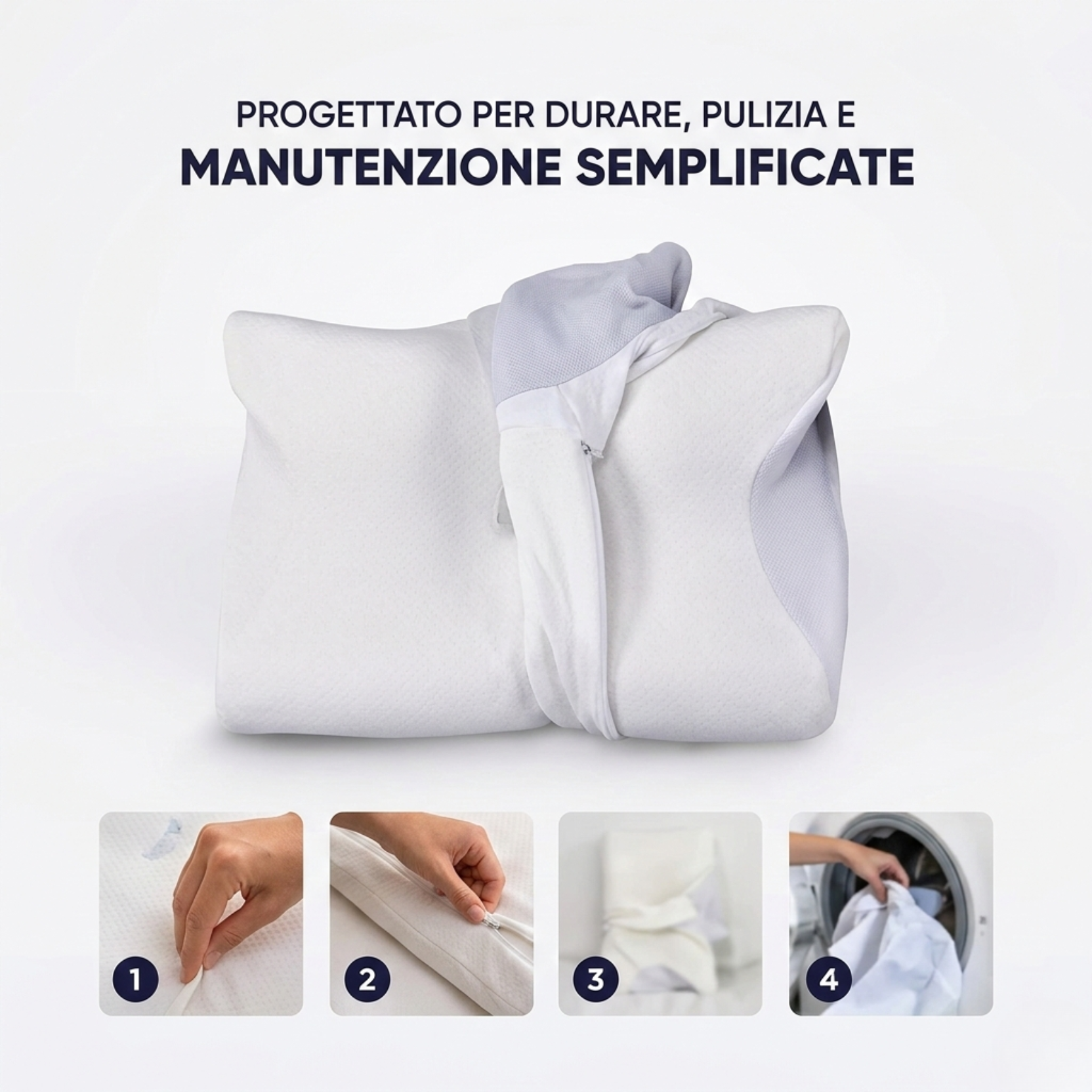 PROGETTATO PER DURARE, PULIZIA E
MANUTENZIONE SEMPLIFICATE

1

2

3

4