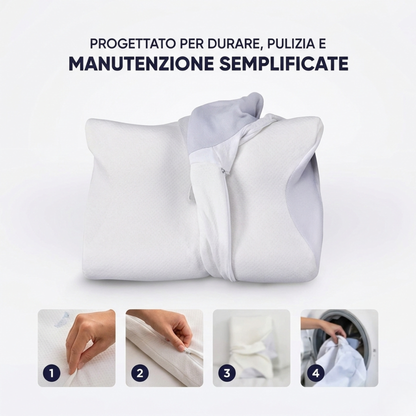 PROGETTATO PER DURARE, PULIZIA E
MANUTENZIONE SEMPLIFICATE

1

2

3

4